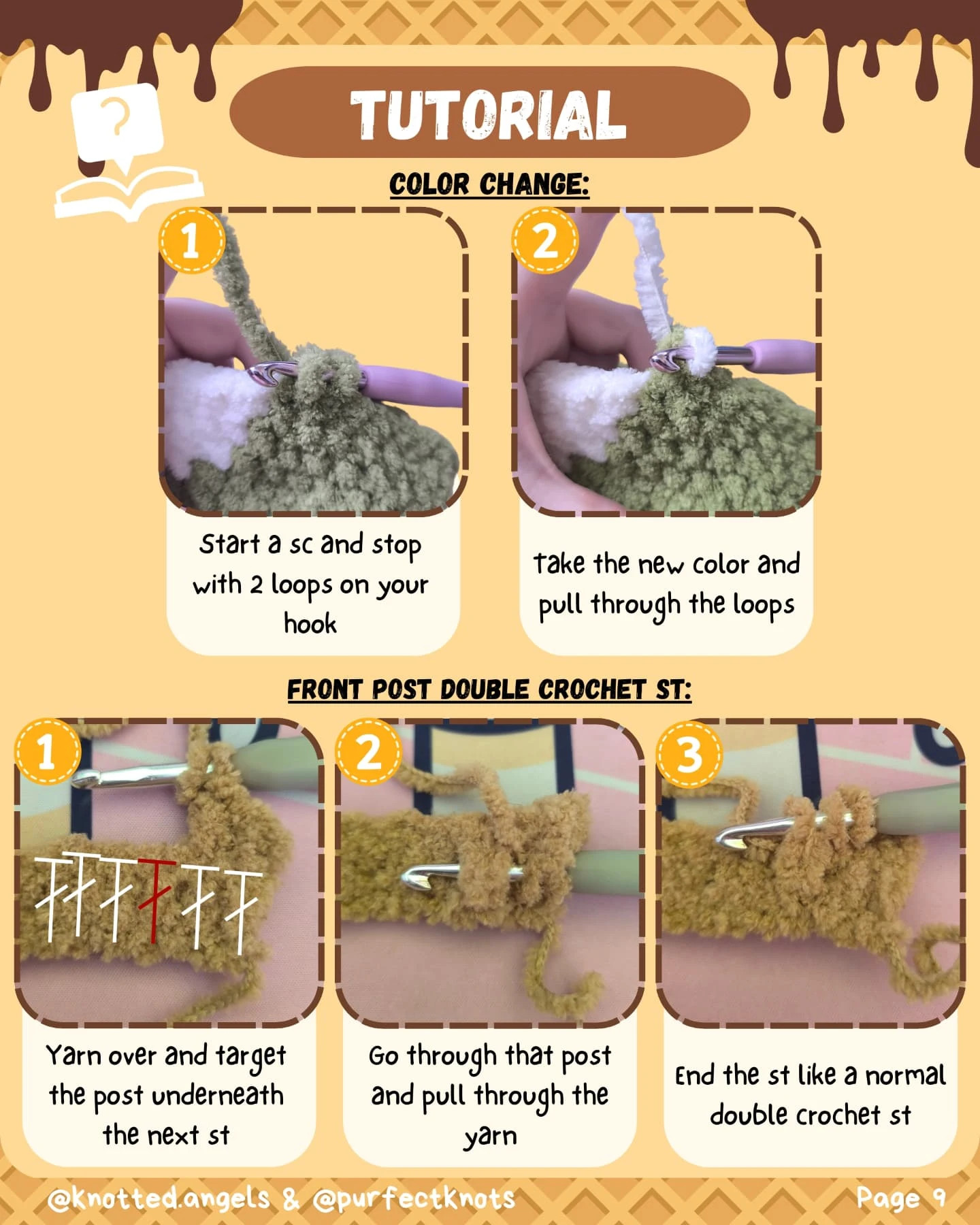 ?

TUTORIAL

COLOR CHANGE:

1

Start a sc and stop with 2 loops on your hook

2

take the new color and pull through the loops

FRONT POST DOUBLE CROCHET ST:

1

Yarn over and target the post underneath the next st

2

Go through that post and pull through the yarn

3

End the st like a normal double crochet st

@knotted.angels & @purfectknots

Page 9