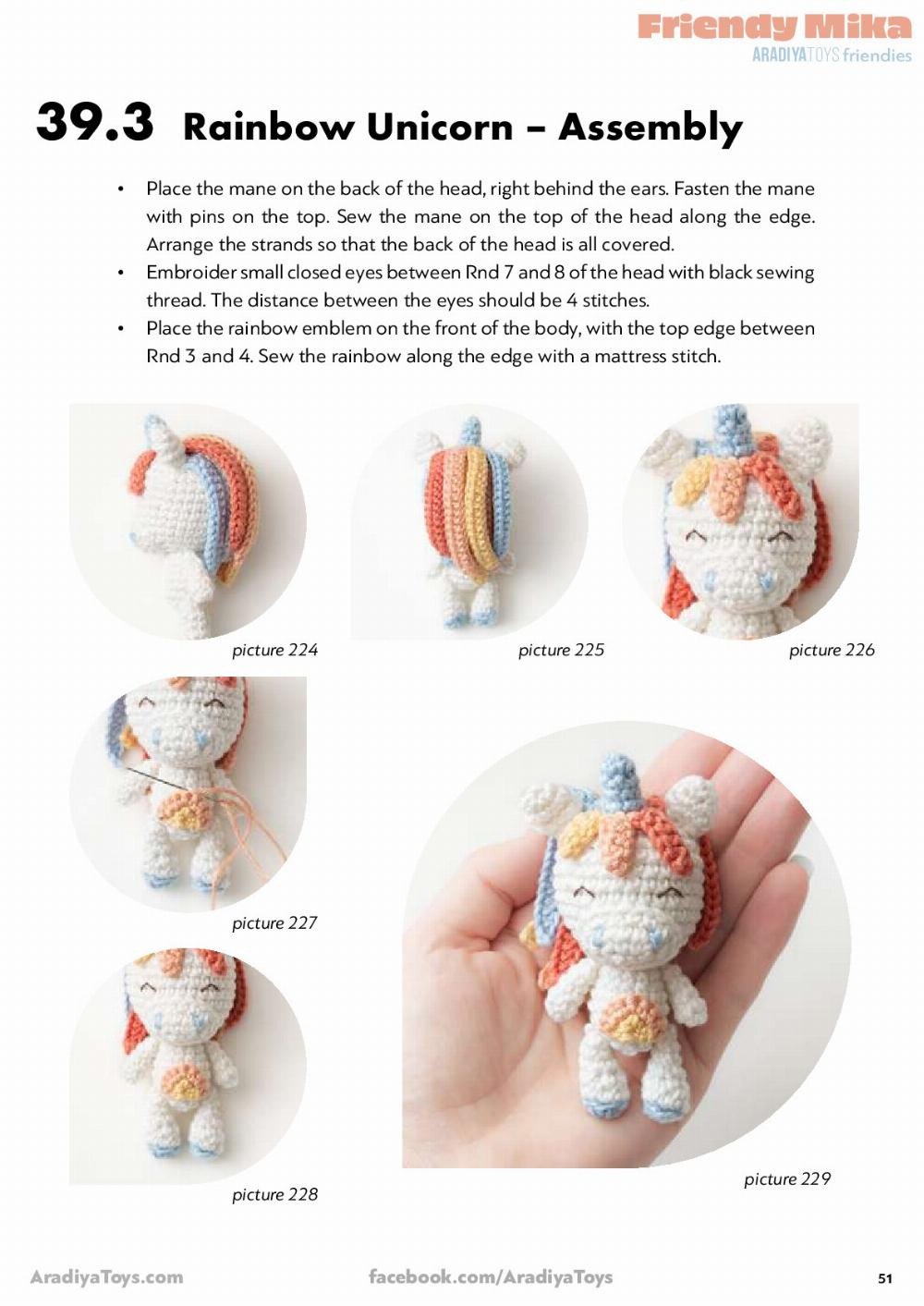 Friendy Mika
ARADIYATOYS friendies

39.3 Rainbow Unicorn – Assembly

• Place the mane on the back of the head, right behind the ears. Fasten the mane with pins on the top. Sew the mane on the top of the head along the edge. Arrange the strands so that the back of the head is all covered.
• Embroider small closed eyes between Rnd 7 and 8 of the head with black sewing thread. The distance between the eyes should be 4 stitches.
• Place the rainbow emblem on the front of the body, with the top edge between Rnd 3 and 4. Sew the rainbow along the edge with a mattress stitch.

picture 224

picture 225

picture 226

picture 227

picture 228

picture 229

AradiyaToys.com

facebook.com/AradiyaToys

51