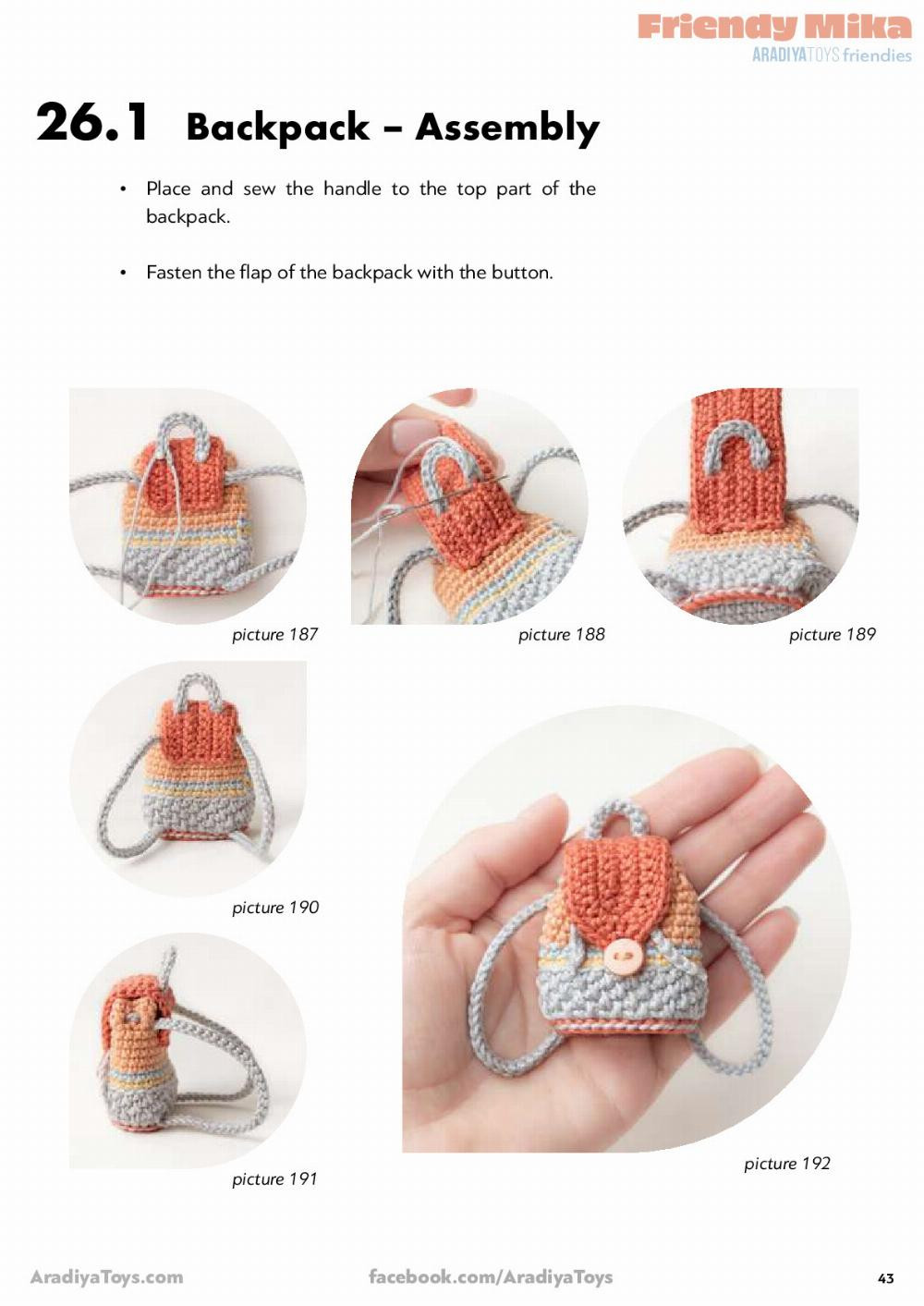 Friendy Mika
ARADIYATOYS friendies

26.1 Backpack – Assembly

• Place and sew the handle to the top part of the backpack.

• Fasten the flap of the backpack with the button.

picture 187

picture 188

picture 189

picture 190

picture 191

picture 192

AradiyaToys.com

facebook.com/AradiyaToys

43