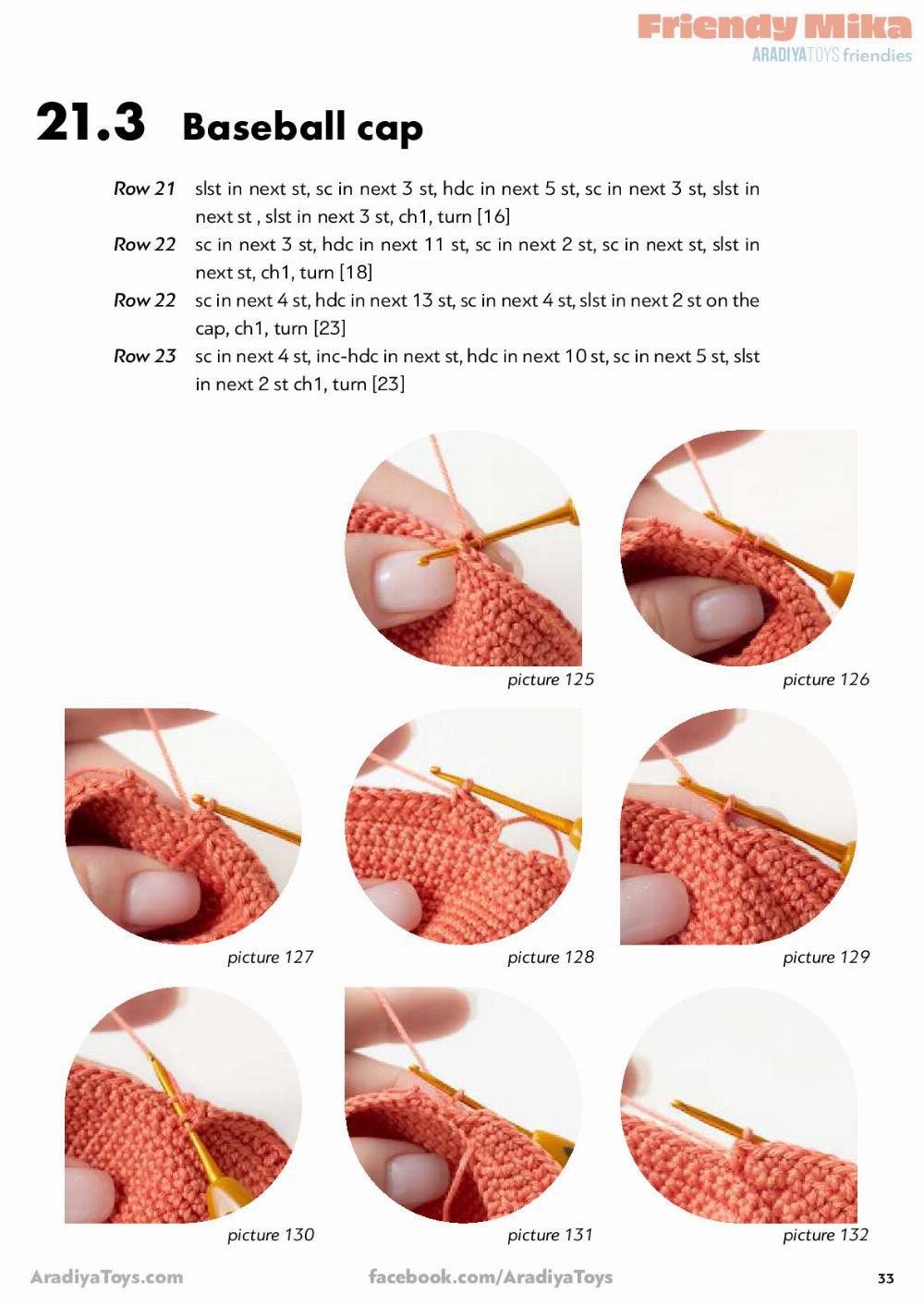 Friendy Mika
ARADIYATOYS friendies

21.3 Baseball cap

Row 21 slst in next st, sc in next 3 st, hdc in next 5 st, sc in next 3 st, slst in next st , slst in next 3 st, ch1, turn [16]

Row 22 sc in next 3 st, hdc in next 11 st, sc in next 2 st, sc in next st, slst in next st, ch1, turn [18]

Row 22 sc in next 4 st, hdc in next 13 st, sc in next 4 st, slst in next 2 st on the cap, ch1, turn [23]

Row 23 sc in next 4 st, inc-hdc in next st, hdc in next 10 st, sc in next 5 st, slst in next 2 st ch1, turn [23]

picture 125

picture 126

picture 127

picture 128

picture 129

picture 130

picture 131

picture 132

AradiyaToys.com facebook.com/AradiyaToys 33