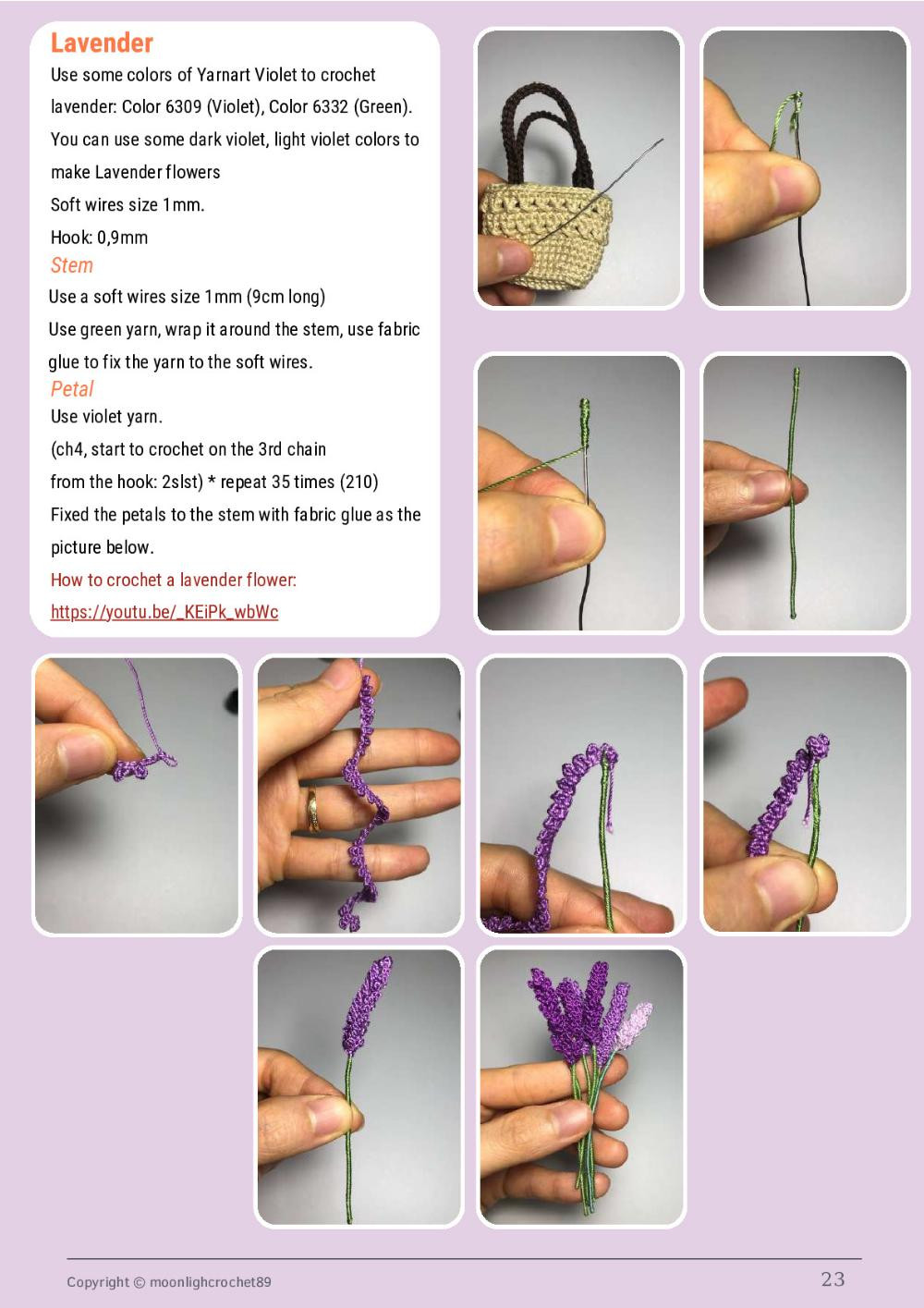 Lavender

Use some colors of Yarnart Violet to crochet lavender: Color 6309 (Violet), Color 6332 (Green). You can use some dark violet, light violet colors to make Lavender flowers

Soft wires size 1mm.

Hook: 0,9mm

Stem

Use a soft wires size 1mm (9cm long)

Use green yarn, wrap it around the stem, use fabric glue to fix the yarn to the soft wires.

Petal

Use violet yarn.

(ch4, start to crochet on the 3rd chain from the hook: 2slst) * repeat 35 times (210)

Fixed the petals to the stem with fabric glue as the picture below.

How to crochet a lavender flower:

https://youtu.be/_KEiPk_wbWc

Copyright © moonlighcrochet89

23