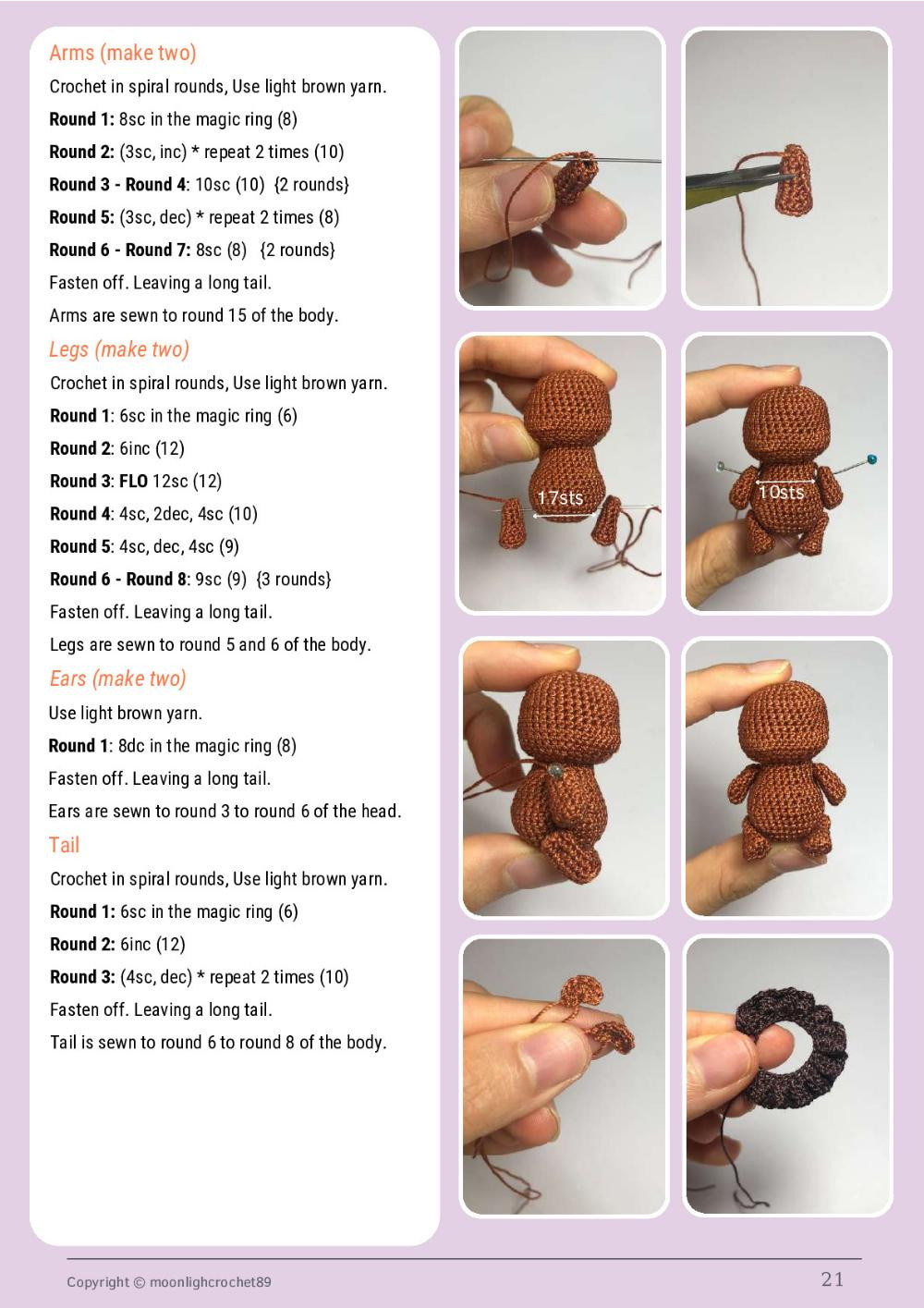 Arms (make two)

Crochet in spiral rounds, Use light brown yarn.

Round 1: 8sc in the magic ring (8)

Round 2: (3sc, inc) * repeat 2 times (10)

Round 3 - Round 4: 10sc (10) {2 rounds}

Round 5: (3sc, dec) * repeat 2 times (8)

Round 6 - Round 7: 8sc (8) {2 rounds}

Fasten off. Leaving a long tail.

Arms are sewn to round 15 of the body.

Legs (make two)

Crochet in spiral rounds, Use light brown yarn.

Round 1: 6sc in the magic ring (6)

Round 2: 6inc (12)

Round 3: FLO 12sc (12)

Round 4: 4sc, 2dec, 4sc (10)

Round 5: 4sc, dec, 4sc (9)

Round 6 - Round 8: 9sc (9) {3 rounds}

Fasten off. Leaving a long tail.

Legs are sewn to round 5 and 6 of the body.

Ears (make two)

Use light brown yarn.

Round 1: 8dc in the magic ring (8)

Fasten off. Leaving a long tail.

Ears are sewn to round 3 to round 6 of the head.

Tail

Crochet in spiral rounds, Use light brown yarn.

Round 1: 6sc in the magic ring (6)

Round 2: 6inc (12)

Round 3: (4sc, dec) * repeat 2 times (10)

Fasten off. Leaving a long tail.

Tail is sewn to round 6 to round 8 of the body.

17sts

10sts

Copyright © moonlighcrochet89

21