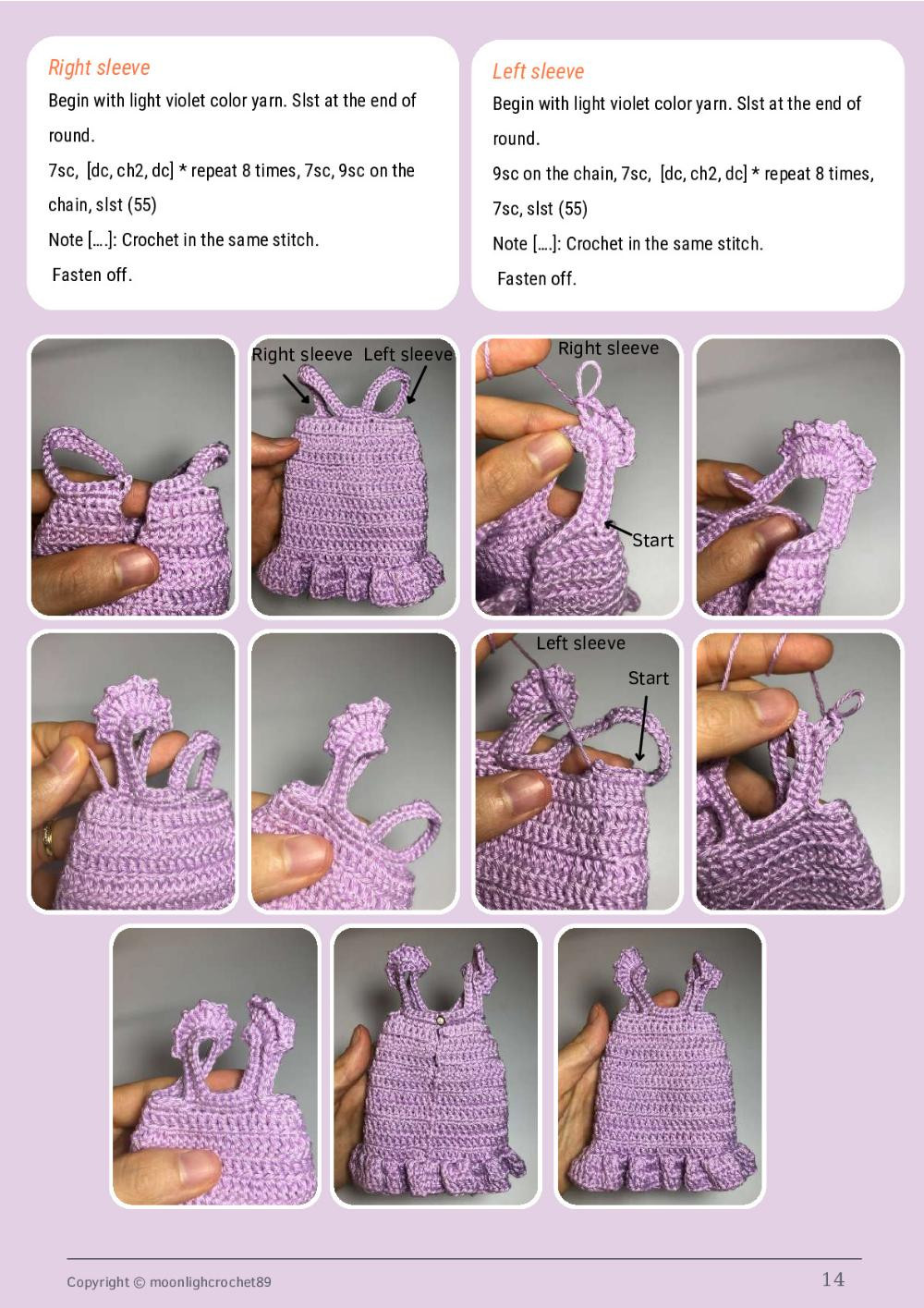 Right sleeve

Begin with light violet color yarn. Slst at the end of round.

7sc, [dc, ch2, dc] * repeat 8 times, 7sc, 9sc on the chain, slst (55)

Note [….]: Crochet in the same stitch.

Fasten off.

Left sleeve

Begin with light violet color yarn. Slst at the end of round.

9sc on the chain, 7sc, [dc, ch2, dc] * repeat 8 times, 7sc, slst (55)

Note [….]: Crochet in the same stitch.

Fasten off.

Right sleeve Left sleeve

Right sleeve

Start

Left sleeve

Start

Copyright © moonlighcrochet89

14